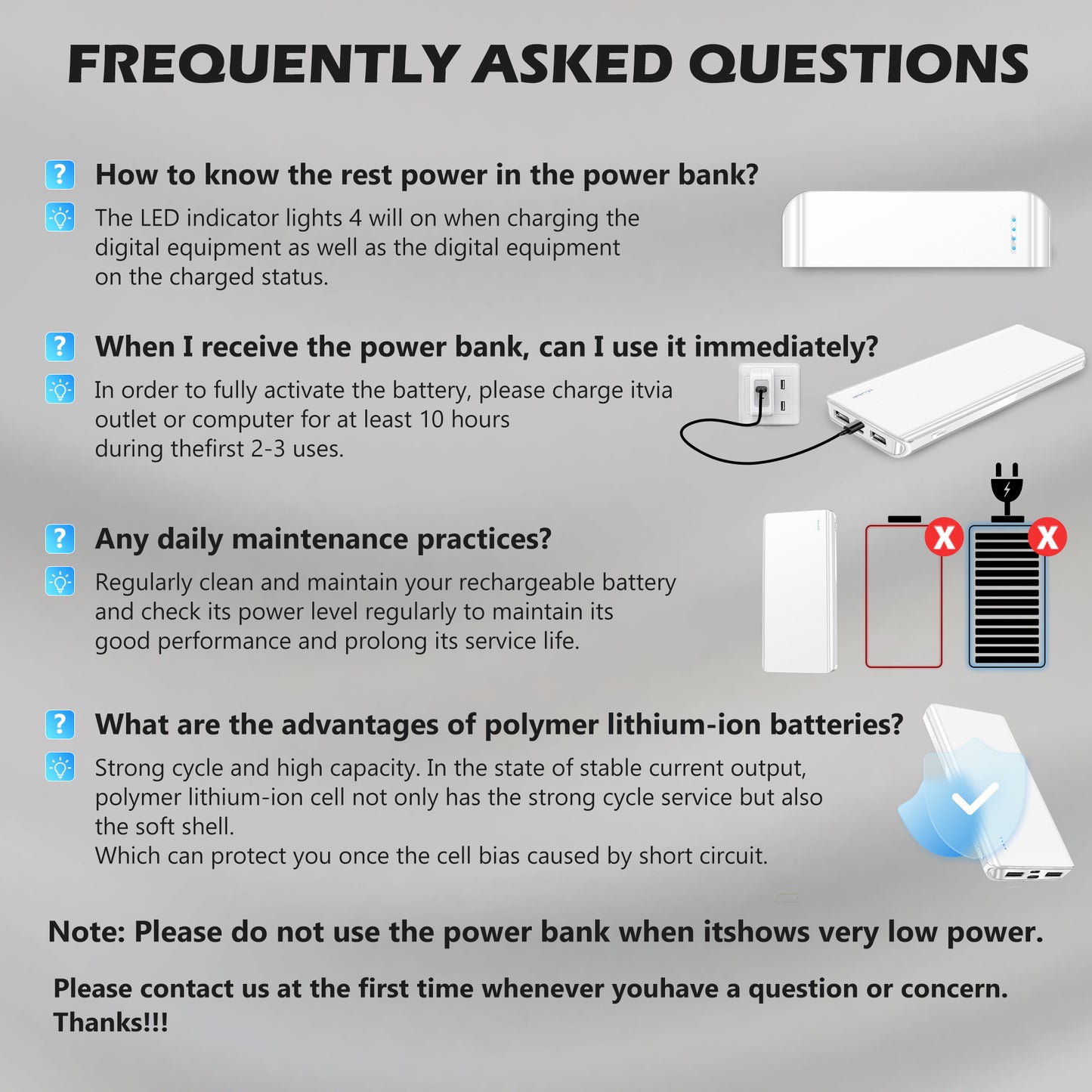 FREQUENTLY ASKED QUESTIONS

?
How to know the rest power in the power bank?
The LED indicator lights 4 will on when charging the digital equipment as well as the digital equipment on the charged status.

?
When I receive the power bank, can I use it immediately?
In order to fully activate the battery, please charge itvia outlet or computer for at least 10 hours during thefirst 2-3 uses.

?
Any daily maintenance practices?
Regularly clean and maintain your rechargeable battery and check its power level regularly to maintain its good performance and prolong its service life.

X X

?
What are the advantages of polymer lithium-ion batteries?
Strong cycle and high capacity. In the state of stable current output, polymer lithium-ion cell not only has the strong cycle service but also the soft shell.
Which can protect you once the cell bias caused by short circuit.

Note: Please do not use the power bank when itshows very low power.

Please contact us at the first time whenever youhave a question or concern. Thanks!!!